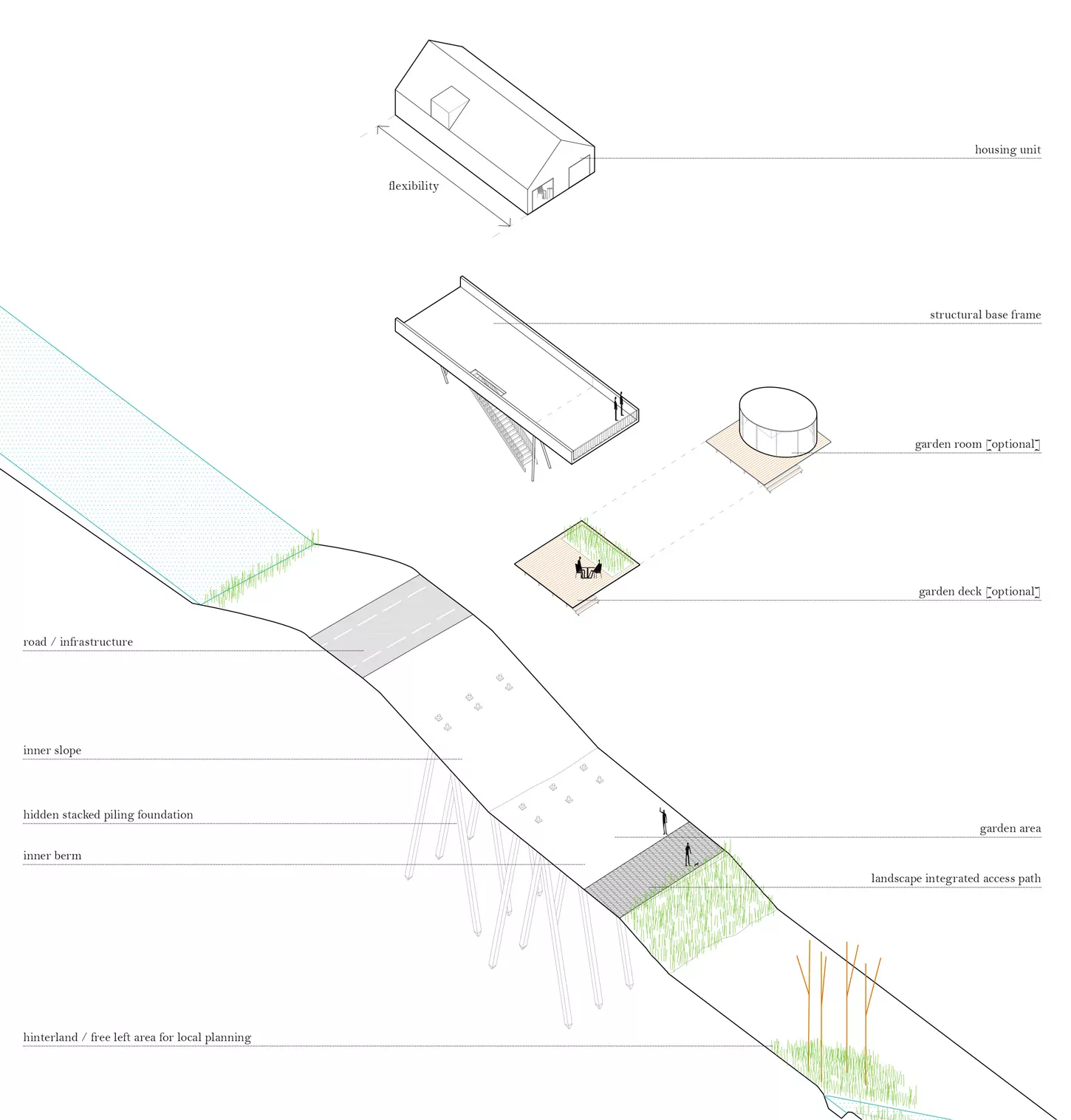 flexibility

housing unit

structural base frame

garden room [optional]

garden deck [optional]

road / infrastructure

inner slope

hidden stacked piling foundation

inner berm

garden area

landscape integrated access path

hinterland / free left area for local planning